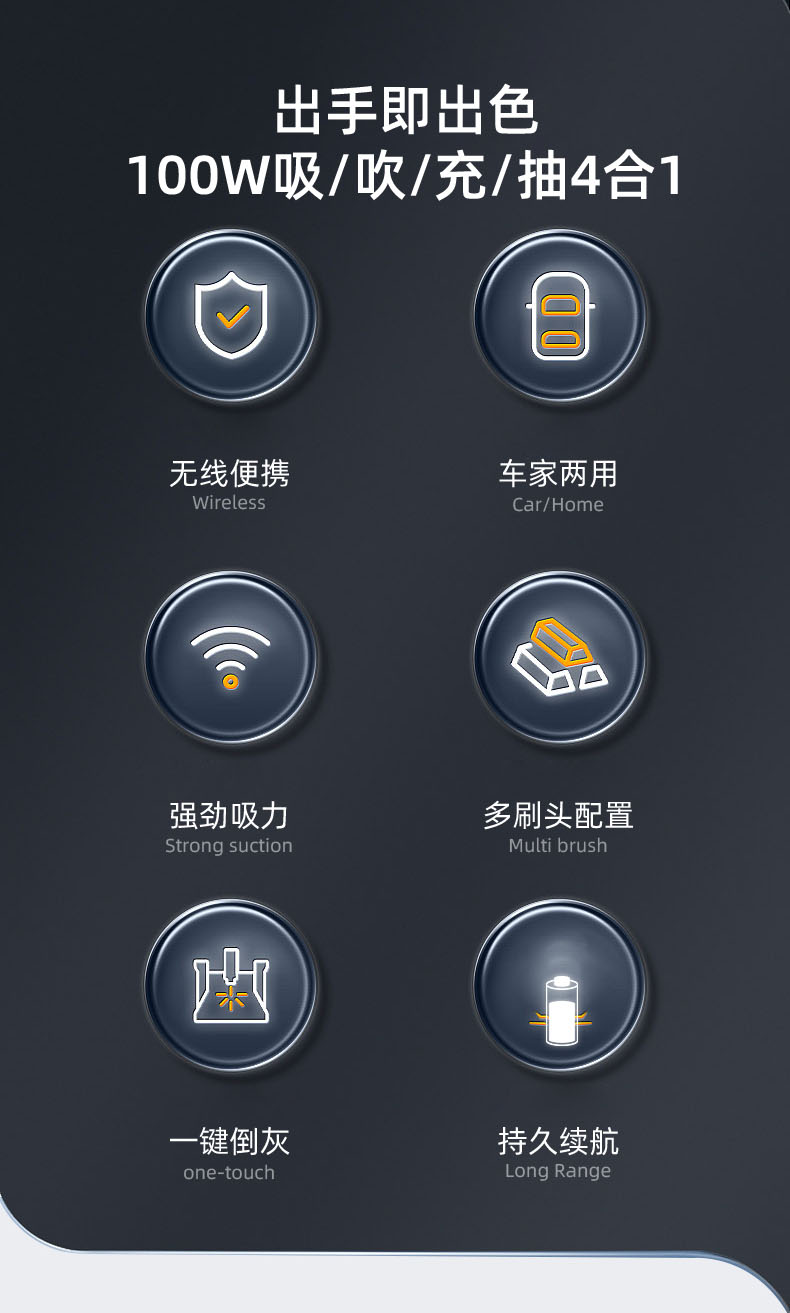 出手即出色
100W吸/吹/充/抽4合1

无线便携
Wireless

车家两用
Car/Home

强劲吸力
Strong suction

多刷头配置
Multi brush

一键倒灰
one-touch

持久续航
Long Range